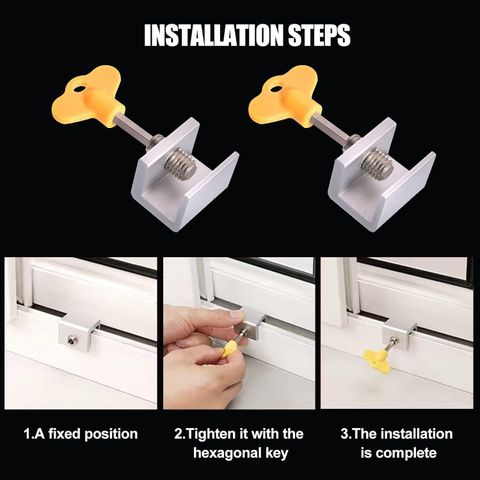 INSTALLATION STEPS

1.A fixed position

2.Tighten it with the hexagonal key

3.The installation is complete