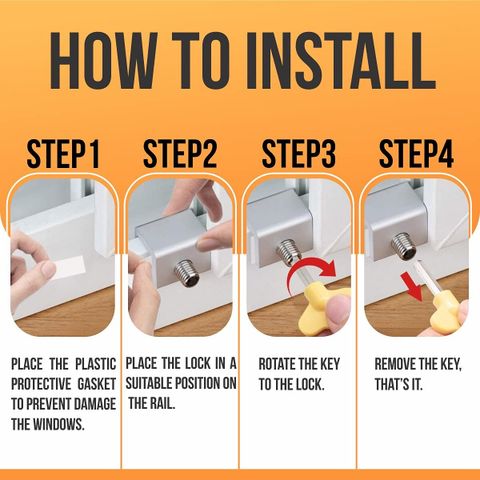 HOW TO INSTALL

STEP1

PLACE THE PLASTIC PROTECTIVE GASKET TO PREVENT DAMAGE THE WINDOWS.

STEP2

PLACE THE LOCK IN A SUITABLE POSITION ON THE RAIL.

STEP3

ROTATE THE KEY TO THE LOCK.

STEP4

REMOVE THE KEY, THAT'S IT.