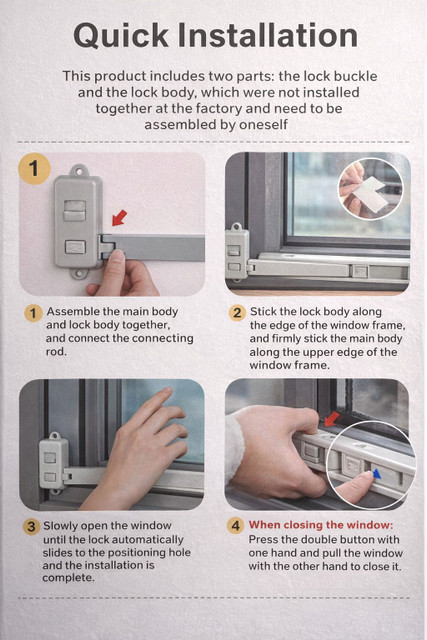 Quick Installation

This product includes two parts: the lock buckle and the lock body, which were not installed together at the factory and need to be assembled by oneself

1

1 Assemble the main body and lock body together, and connect the connecting rod.

2 Stick the lock body along the edge of the window frame, and firmly stick the main body along the upper edge of the window frame.

3 Slowly open the window until the lock automatically slides to the positioning hole and the installation is complete.

4 When closing the window: Press the double button with one hand and pull the window with the other hand to close it.