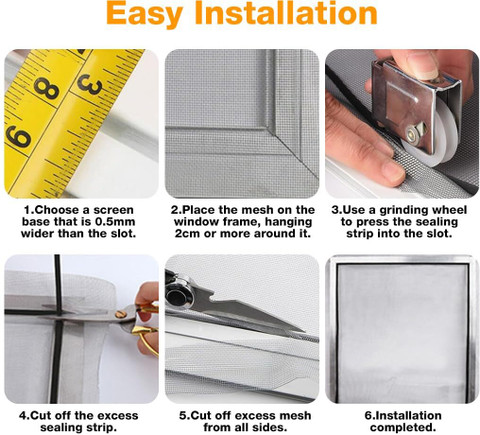 Easy Installation

1.Choose a screen base that is 0.5mm wider than the slot.

2.Place the mesh on the window frame, hanging 2cm or more around it.

3.Use a grinding wheel to press the sealing strip into the slot.

4.Cut off the excess sealing strip.

5.Cut off excess mesh from all sides.

6.Installation completed.