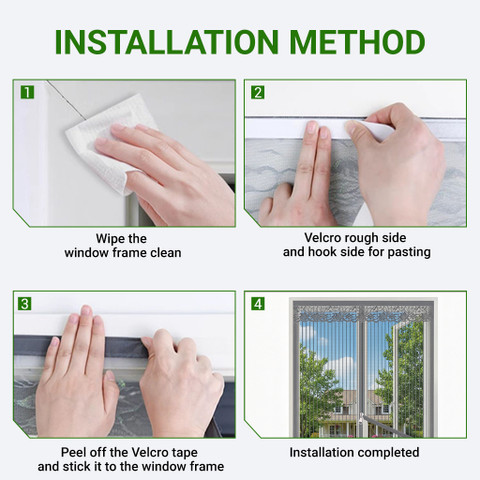 INSTALLATION METHOD

1

Wipe the window frame clean

2

Velcro rough side and hook side for pasting

3

Peel off the Velcro tape and stick it to the window frame

4

Installation completed