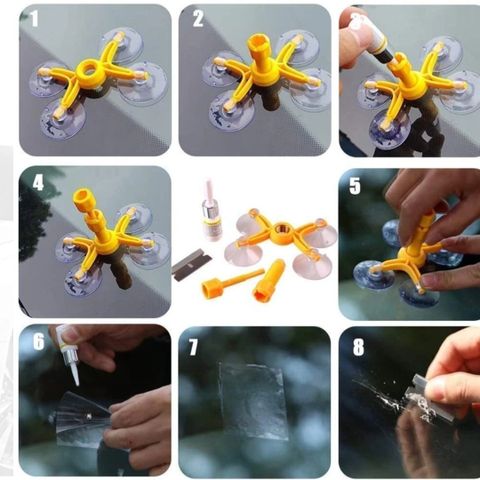 1

2

3

4

5

6

7

8