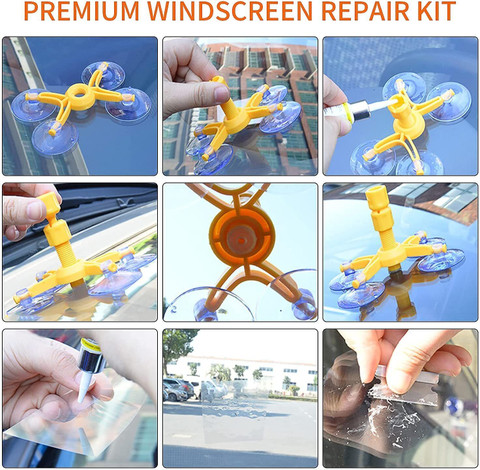 PREMIUM WINDSCREEN REPAIR KIT