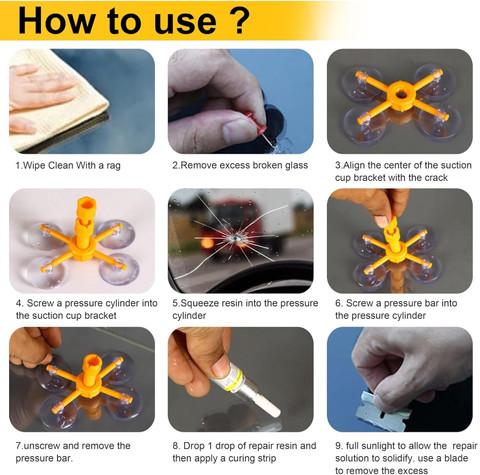 How to use ?

1.Wipe Clean With a rag

2.Remove excess broken glass

3.Align the center of the suction cup bracket with the crack

4. Screw a pressure cylinder into the suction cup bracket

5.Squeeze resin into the pressure cylinder

6. Screw a pressure bar into the pressure cylinder

7.unscrew and remove the pressure bar.

8. Drop 1 drop of repair resin and then apply a curing strip

9. full sunlight to allow the repair solution to solidify. use a blade to remove the excess