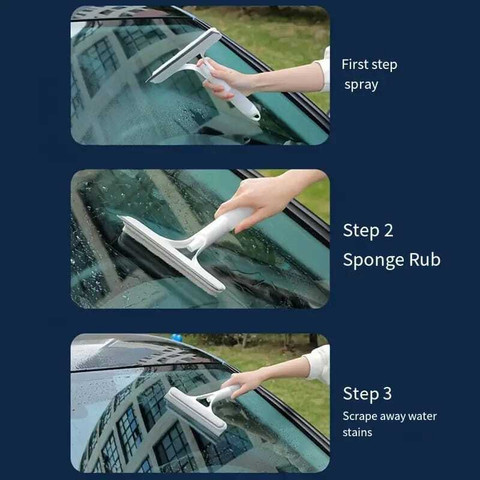 First step
spray

Step 2
Sponge Rub

Step 3
Scrape away water stains