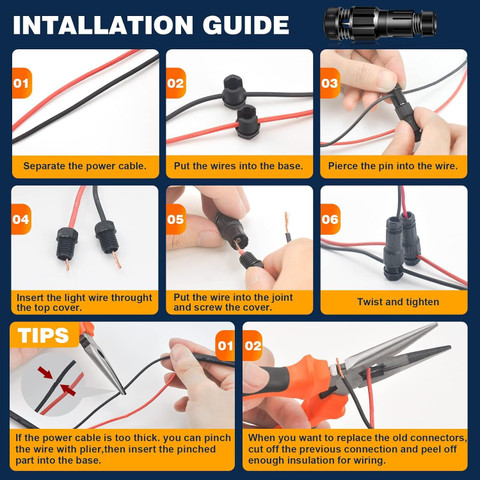 INTALLATION GUIDE

01
Separate the power cable.

02
Put the wires into the base.

03
Pierce the pin into the wire.

04
Insert the light wire throught the top cover.

05
Put the wire into the joint and screw the cover.

06
Twist and tighten

TIPS

01
If the power cable is too thick. you can pinch the wire with plier,then insert the pinched part into the base.

02
When you want to replace the old connectors, cut off the previous connection and peel off enough insulation for wiring.