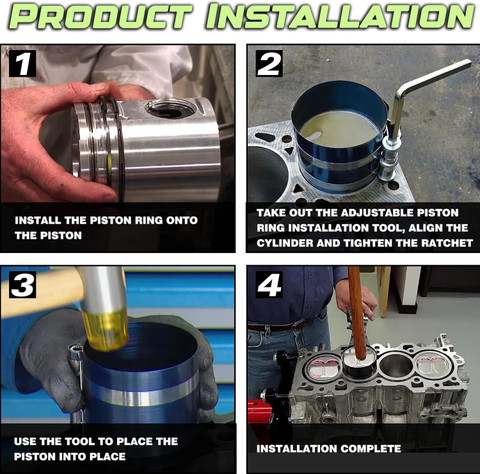 PRODUCT INSTALLATION

1
INSTALL THE PISTON RING ONTO THE PISTON

2
TAKE OUT THE ADJUSTABLE PISTON RING INSTALLATION TOOL, ALIGN THE CYLINDER AND TIGHTEN THE RATCHET

3
USE THE TOOL TO PLACE THE PISTON INTO PLACE

4
INSTALLATION COMPLETE