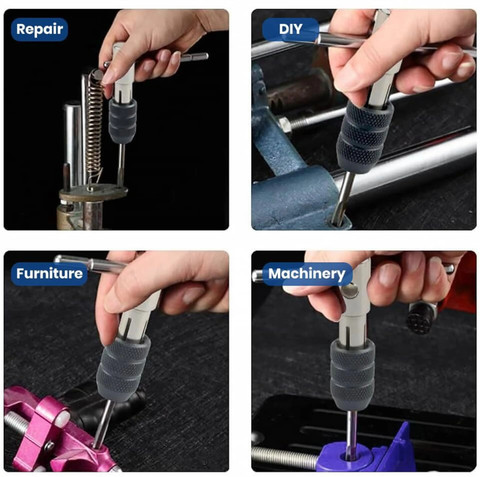 Repair

DIY

Furniture

Machinery