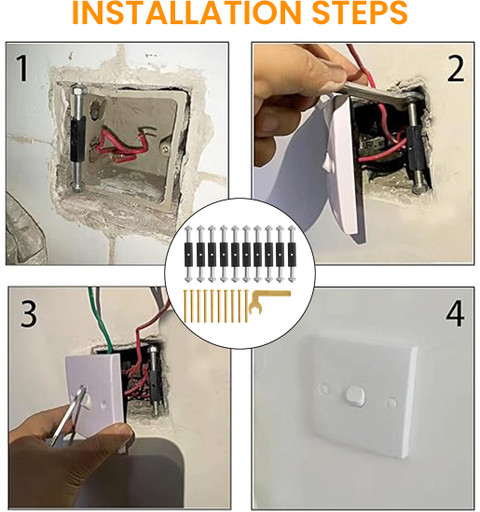 INSTALLATION STEPS

1

2

3

4