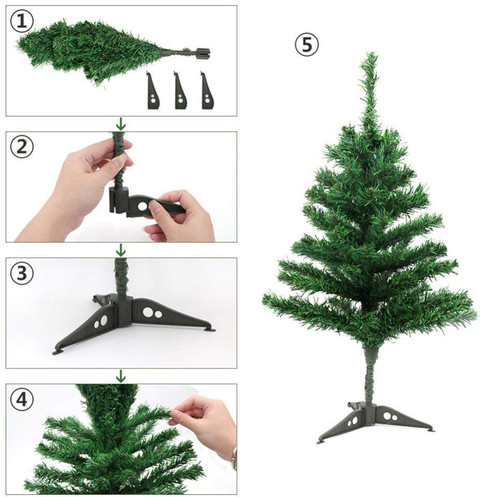 ①
②
③
④
⑤