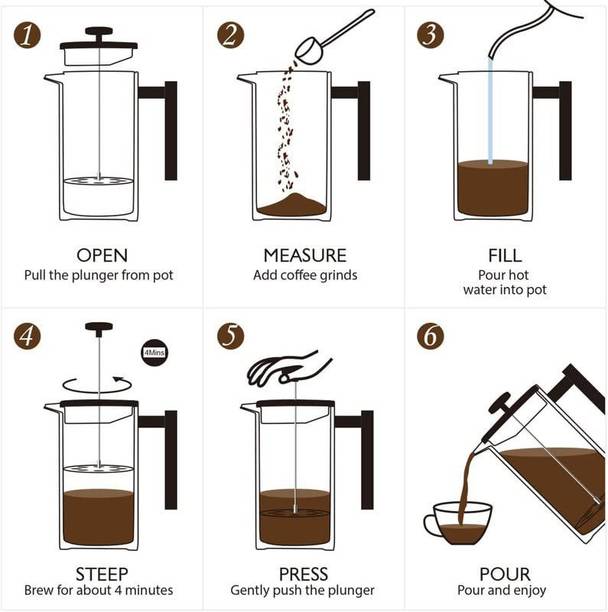 1
OPEN
Pull the plunger from pot

2
MEASURE
Add coffee grinds

3
FILL
Pour hot water into pot

4
4Mins
STEEP
Brew for about 4 minutes

5
PRESS
Gently push the plunger

6
POUR
Pour and enjoy