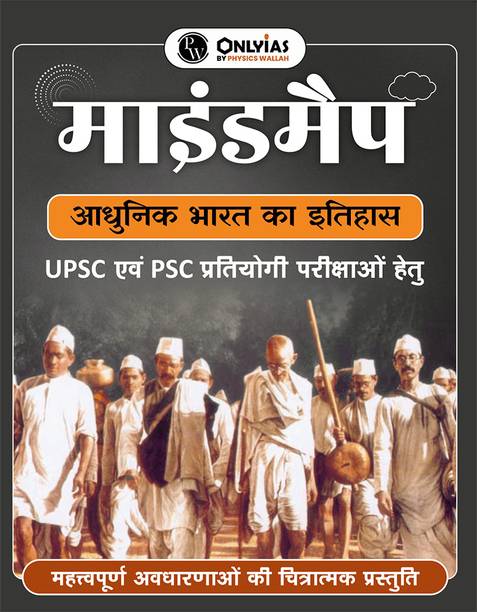 PW ONLYIAS BY PHYSICS WALLAH

माइंडमैप

आधुनिक भारत का इतिहास

UPSC एवं PSC प्रतियोगी परीक्षाओं हेतु

महत्त्वपूर्ण अवधारणाओं की चित्रात्मक प्रस्तुति