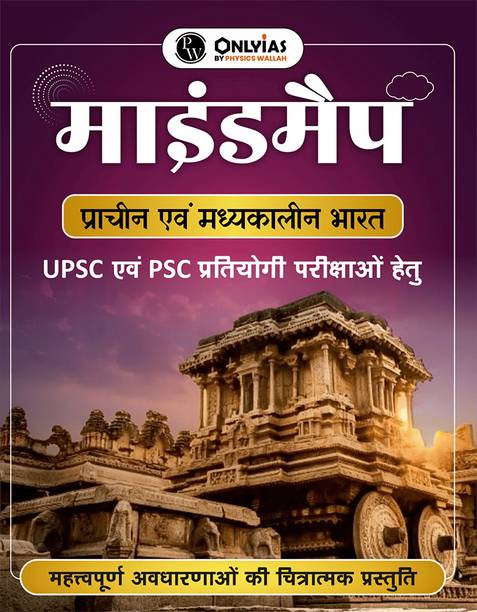 PW ONLYIAS BY PHYSICS WALLAH

माइंडमैप

प्राचीन एवं मध्यकालीन भारत

UPSC एवं PSC प्रतियोगी परीक्षाओं हेतु

महत्त्वपूर्ण अवधारणाओं की चित्रात्मक प्रस्तुति