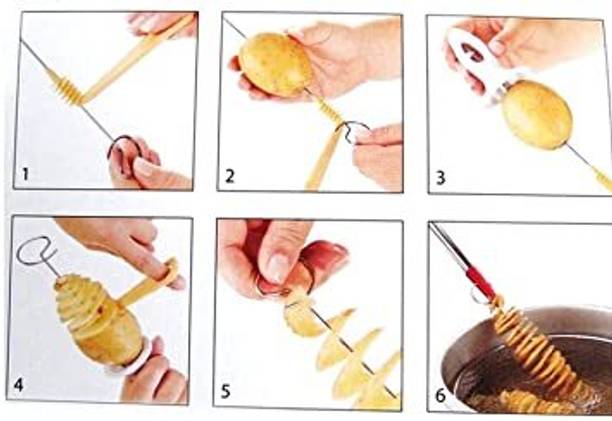 1
2
3
4
5
6