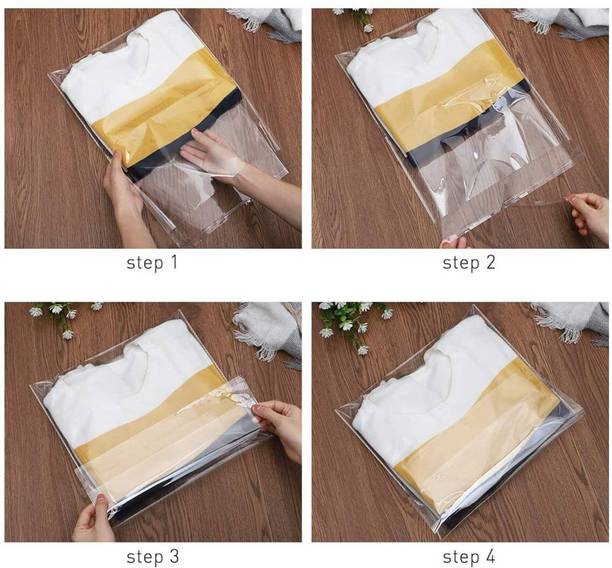 step 1

step 2

step 3

step 4