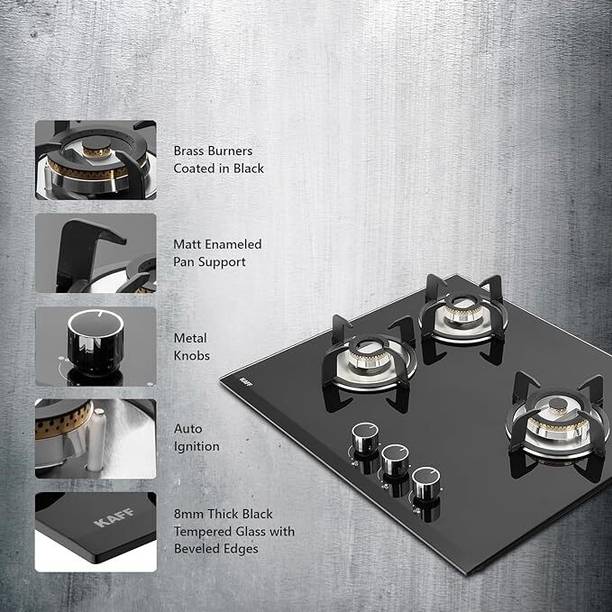 Brass Burners
Coated in Black

Matt Enameled
Pan Support

Metal
Knobs

Auto
Ignition

KAFF

8mm Thick Black
Tempered Glass with
Beveled Edges

KAFF