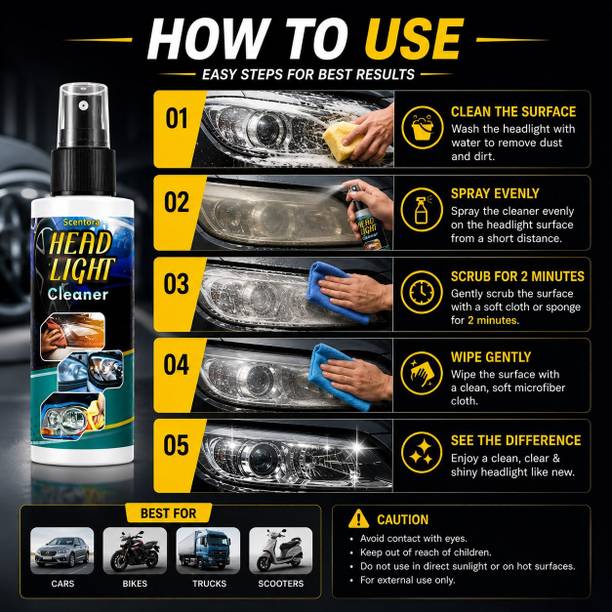 HOW TO USE

EASY STEPS FOR BEST RESULTS

Scentora
HEAD LIGHT
Cleaner

01

CLEAN THE SURFACE
Wash the headlight with water to remove dust and dirt.

02

SPRAY EVENLY
Spray the cleaner evenly on the headlight surface from a short distance.

03

SCRUB FOR 2 MINUTES
Gently scrub the surface with a soft cloth or sponge for 2 minutes.

04

WIPE GENTLY
Wipe the surface with a clean, soft microfiber cloth.

05

SEE THE DIFFERENCE
Enjoy a clean, clear & shiny headlight like new.

BEST FOR

CARS
BIKES
TRUCKS
SCOOTERS

CAUTION
• Avoid contact with eyes.
• Keep out of reach of children.
• Do not use in direct sunlight or on hot surfaces.
• For external use only.