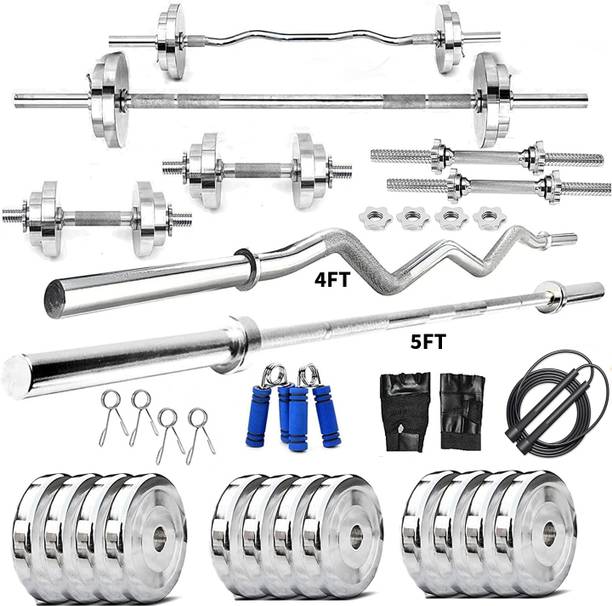 4FT

5FT