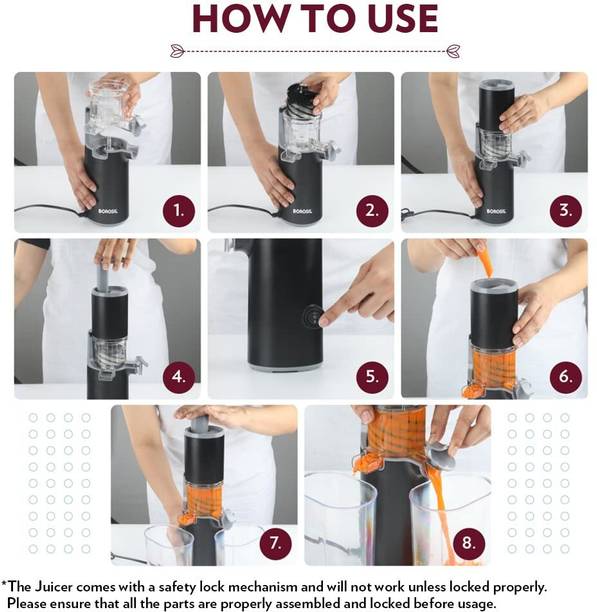 HOW TO USE

BOROSIL
1.

BOROSIL
2.

BOROSIL
3.

4.

5.

6.

7.

8.

*The Juicer comes with a safety lock mechanism and will not work unless locked properly. Please ensure that all the parts are properly assembled and locked before usage.