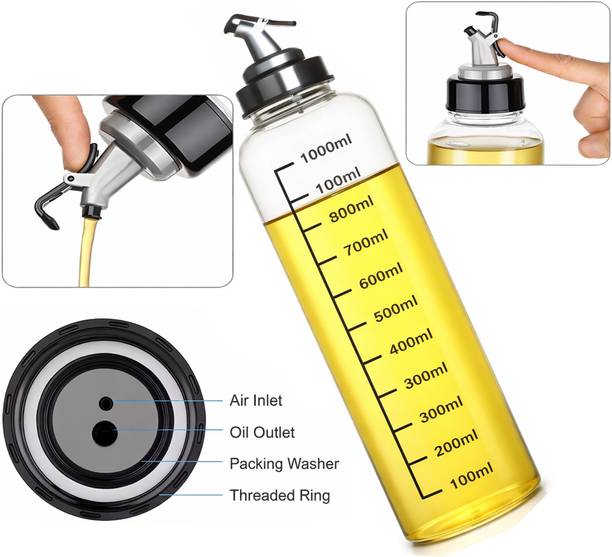 1000ml
100ml
800ml
700ml
600ml
500ml
400ml
300ml
300ml
200ml
100ml

Air Inlet
Oil Outlet
Packing Washer
Threaded Ring