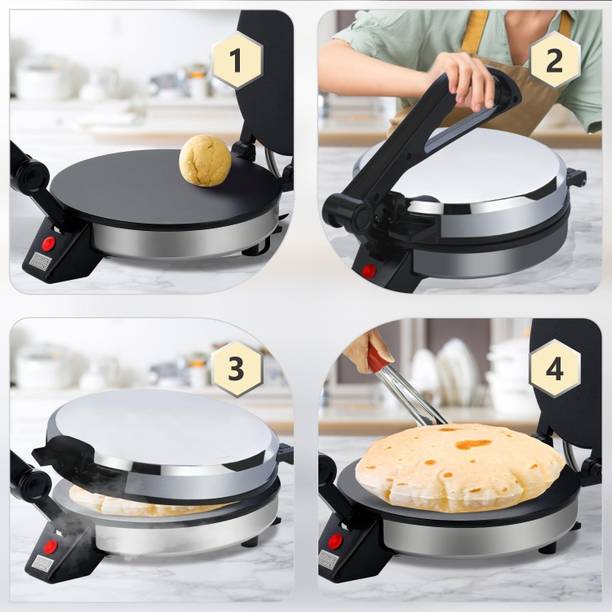 1

2

3

4