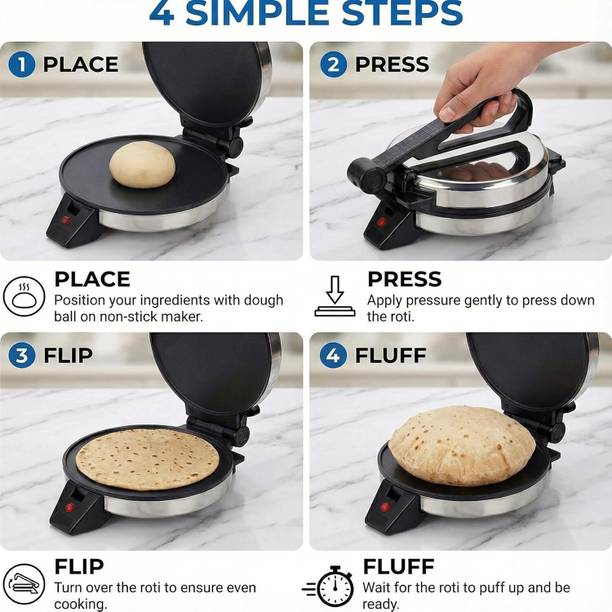 4 SIMPLE STEPS

1 PLACE

2 PRESS

PLACE
Position your ingredients with dough ball on non-stick maker.

PRESS
Apply pressure gently to press down the roti.

3 FLIP

4 FLUFF

FLIP
Turn over the roti to ensure even cooking.

FLUFF
Wait for the roti to puff up and be ready.