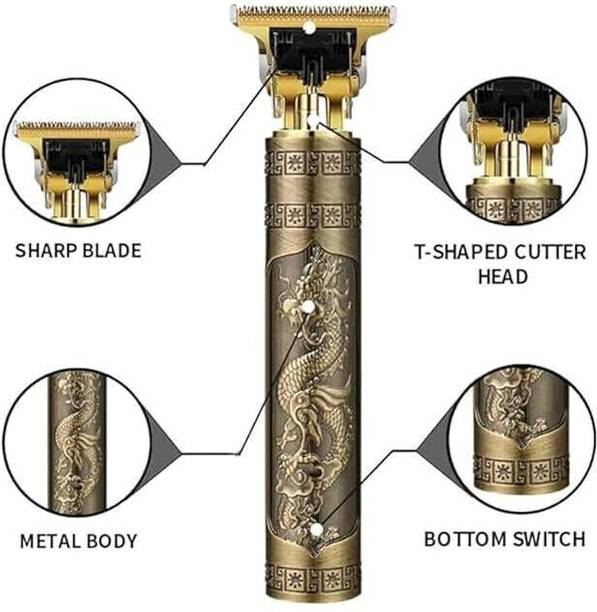 SHARP BLADE

T-SHAPED CUTTER HEAD

METAL BODY

BOTTOM SWITCH