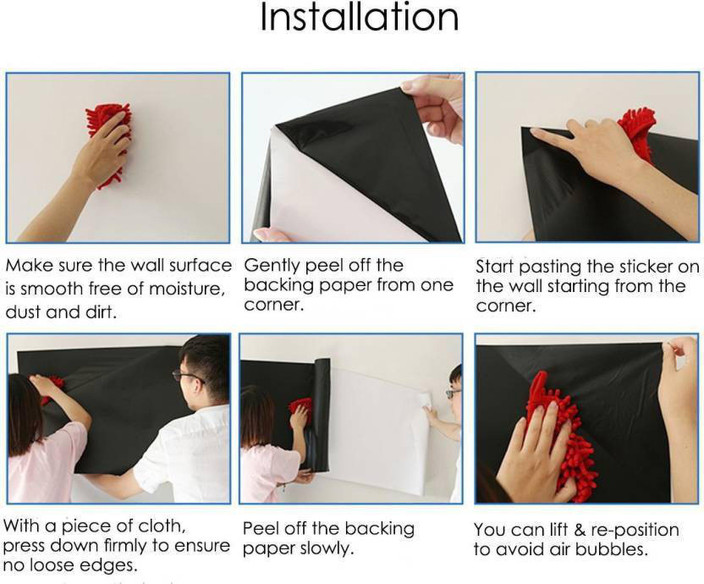 Installation

Make sure the wall surface is smooth free of moisture, dust and dirt.

Gently peel off the backing paper from one corner.

Start pasting the sticker on the wall starting from the corner.

With a piece of cloth, press down firmly to ensure no loose edges.

Peel off the backing paper slowly.

You can lift & re-position to avoid air bubbles.