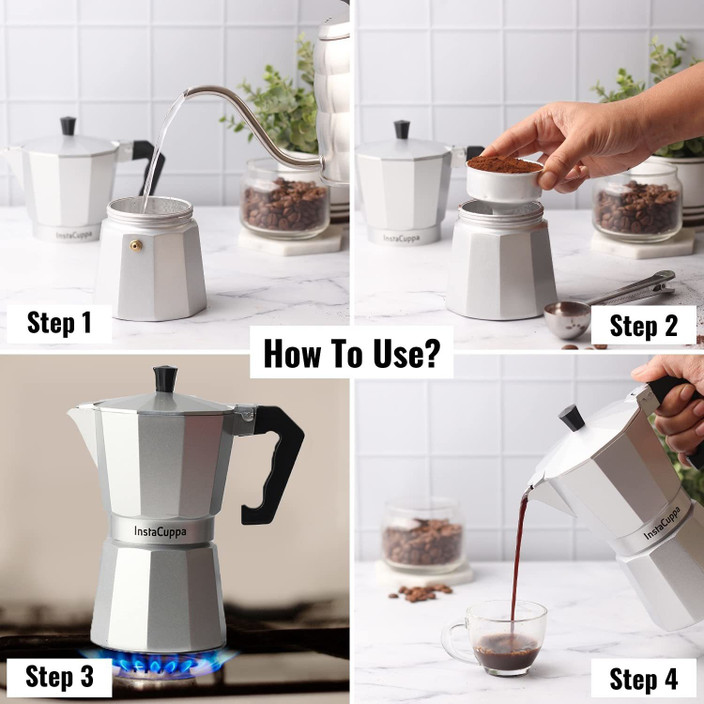 InstaCuppa

Step 1

InstaCuppa

Step 2

How To Use?

InstaCuppa

Step 3

InstaCuppa

Step 4