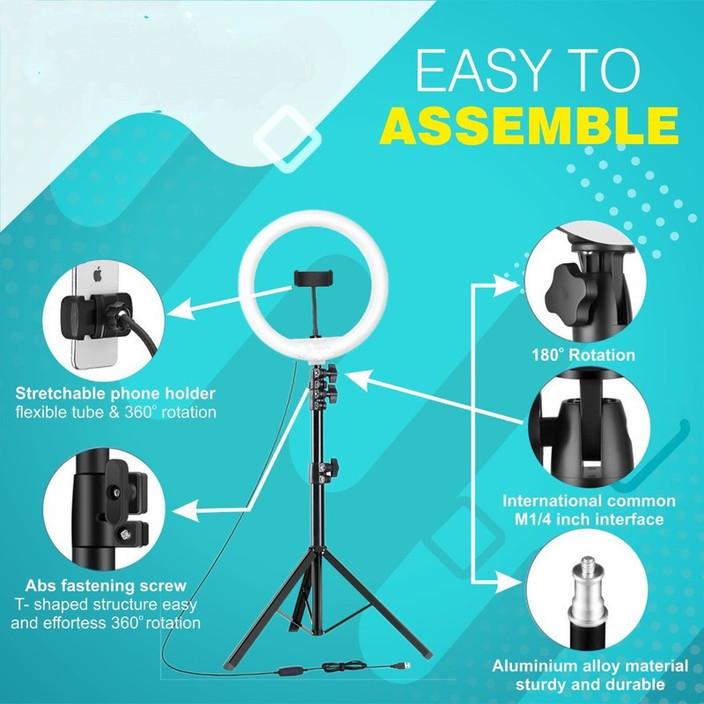 EASY TO
ASSEMBLE

Stretchable phone holder
flexible tube & 360° rotation

Abs fastening screw
T- shaped structure easy and effortess 360° rotation

180° Rotation

International common
M1/4 inch interface

Aluminium alloy material
sturdy and durable