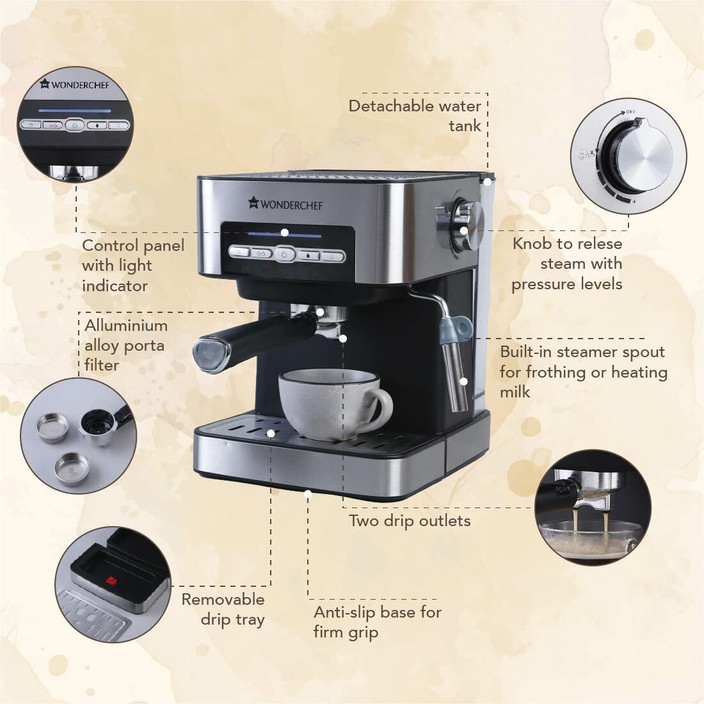 WONDERCHEF

Detachable water tank

WONDERCHEF

Control panel with light indicator

Knob to relese steam with pressure levels

Alluminium alloy porta filter

Built-in steamer spout for frothing or heating milk

Two drip outlets

Removable drip tray

Anti-slip base for firm grip