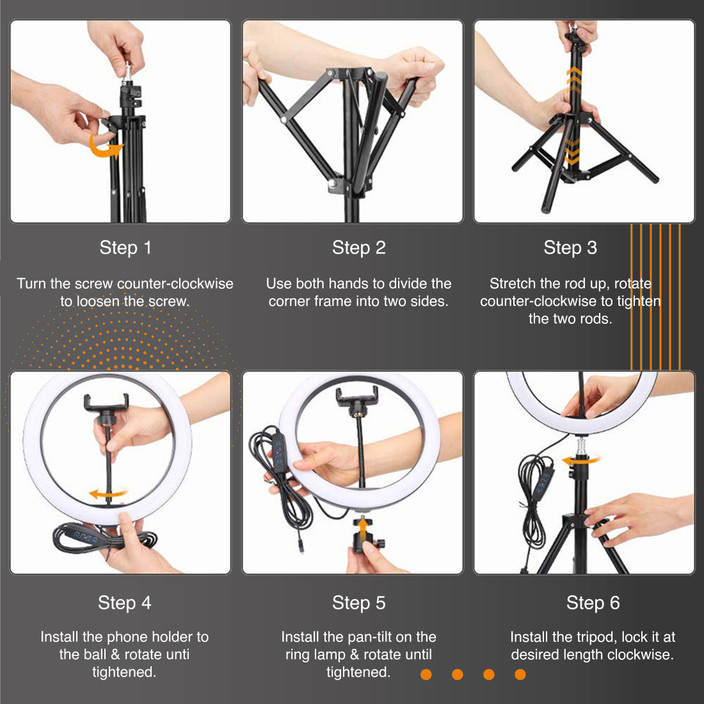 Step 1

Turn the screw counter-clockwise to loosen the screw.

Step 2

Use both hands to divide the corner frame into two sides.

Step 3

Stretch the rod up, rotate counter-clockwise to tighten the two rods.

Step 4

Install the phone holder to the ball & rotate unti tightened.

Step 5

Install the pan-tilt on the ring lamp & rotate until tightened.

Step 6

Install the tripod, lock it at desired length clockwise.