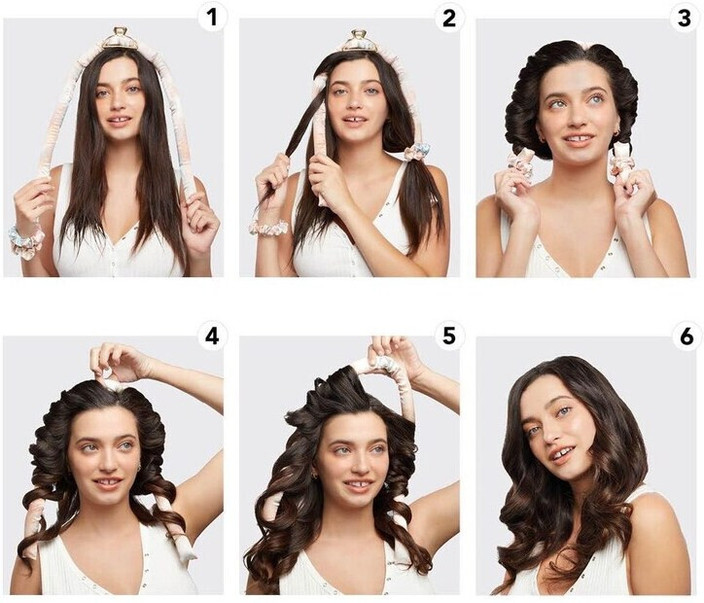 1
2
3
4
5
6