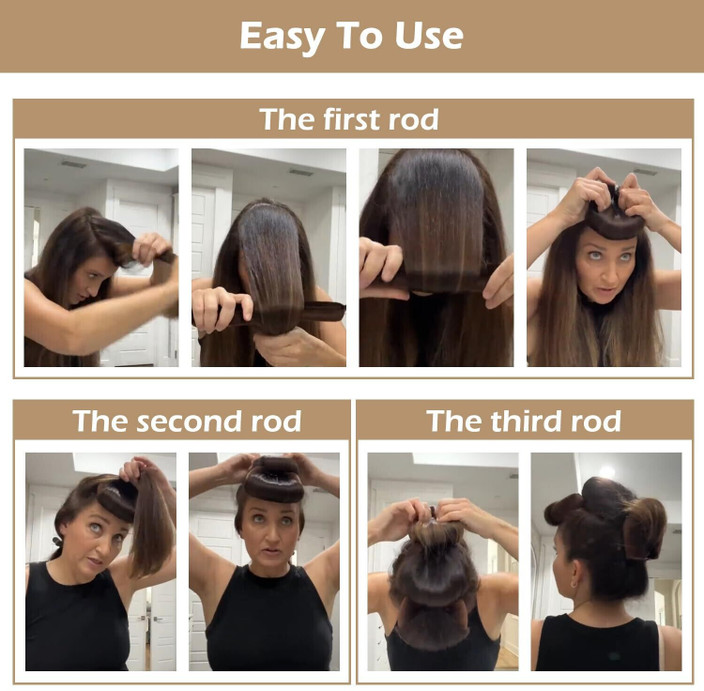 Easy To Use

The first rod

The second rod

The third rod