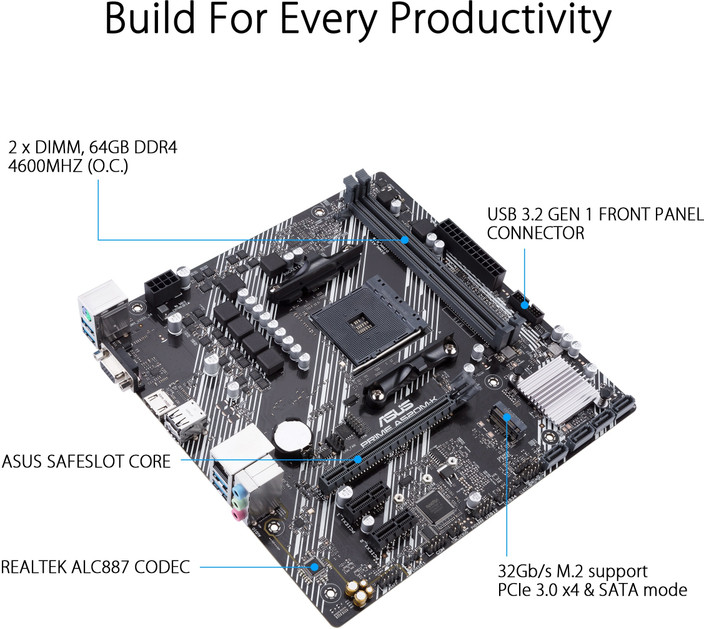 Build For Every Productivity

2 x DIMM, 64GB DDR4 4600MHZ (O.C.)

USB 3.2 GEN 1 FRONT PANEL CONNECTOR

ASUS

PRIME A520M-K

ASUS SAFESLOT CORE

REALTEK ALC887 CODEC

32Gb/s M.2 support
PCIe 3.0 x4 & SATA mode