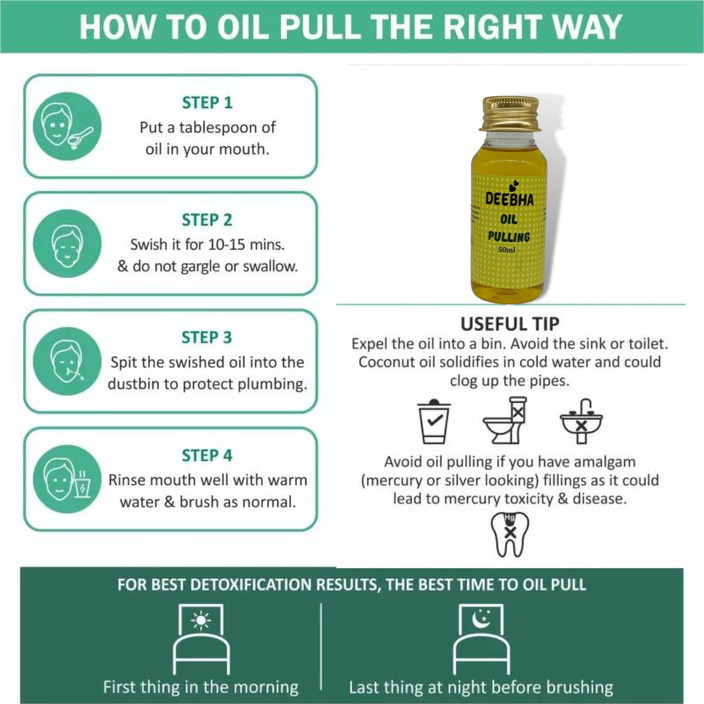 HOW TO OIL PULL THE RIGHT WAY

STEP 1
Put a tablespoon of oil in your mouth.

STEP 2
Swish it for 10-15 mins. & do not gargle or swallow.

STEP 3
Spit the swished oil into the dustbin to protect plumbing.

STEP 4
Rinse mouth well with warm water & brush as normal.

DEEBHA
OIL
PULLING
50ml

USEFUL TIP
Expel the oil into a bin. Avoid the sink or toilet. Coconut oil solidifies in cold water and could clog up the pipes.

Avoid oil pulling if you have amalgam (mercury or silver looking) fillings as it could lead to mercury toxicity & disease.

Hg

FOR BEST DETOXIFICATION RESULTS, THE BEST TIME TO OIL PULL

First thing in the morning

Last thing at night before brushing