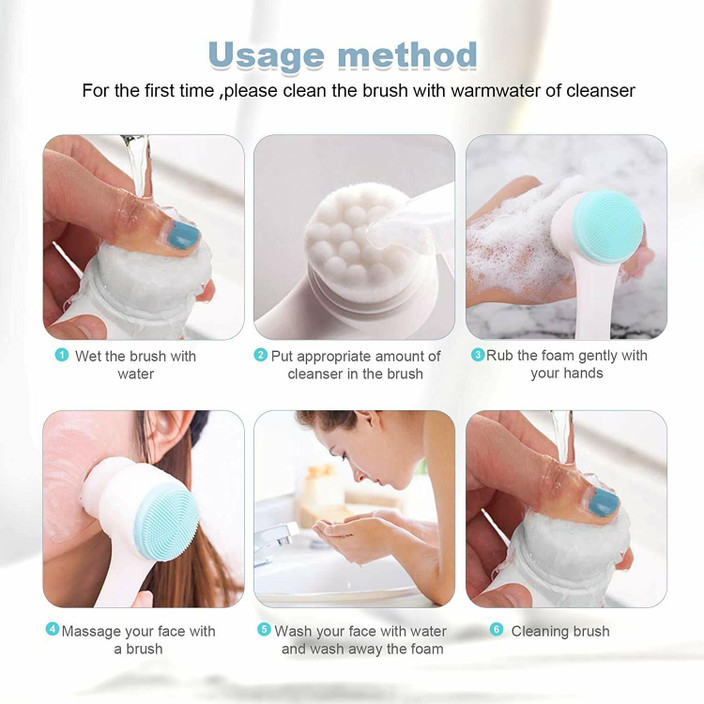 Usage method

For the first time ,please clean the brush with warmwater of cleanser

1 Wet the brush with water

2 Put appropriate amount of cleanser in the brush

3 Rub the foam gently with your hands

4 Massage your face with a brush

5 Wash your face with water and wash away the foam

6 Cleaning brush