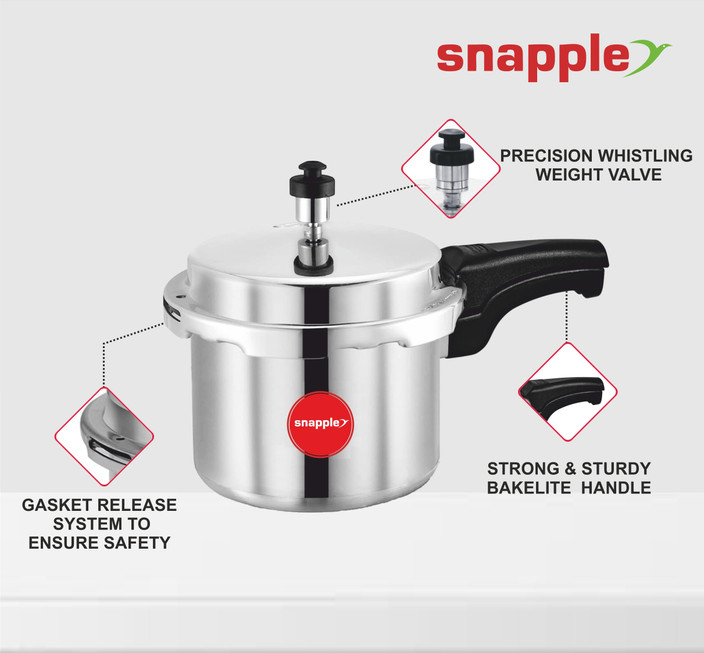 snapple

PRECISION WHISTLING WEIGHT VALVE

snapple

STRONG & STURDY BAKELITE HANDLE

GASKET RELEASE SYSTEM TO ENSURE SAFETY