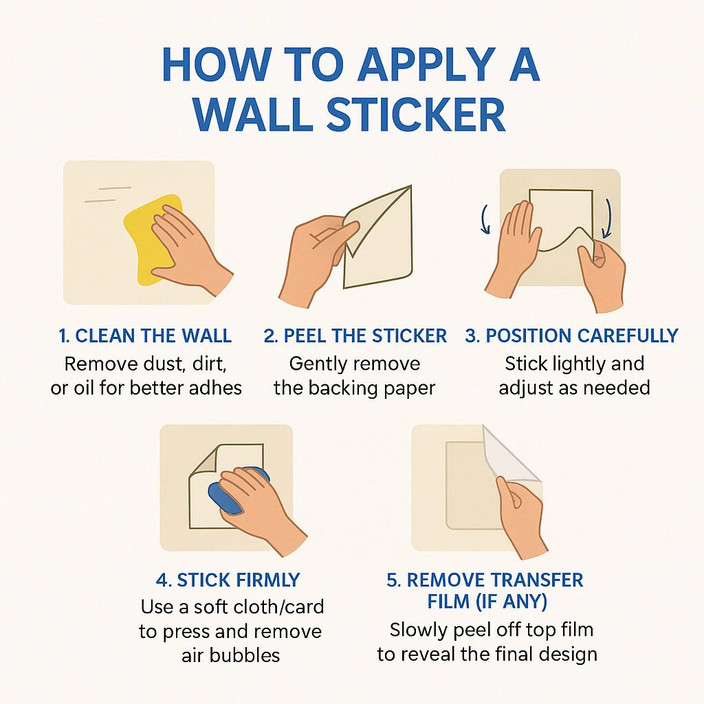 HOW TO APPLY A WALL STICKER

1. CLEAN THE WALL
Remove dust, dirt, or oil for better adhes

2. PEEL THE STICKER
Gently remove the backing paper

3. POSITION CAREFULLY
Stick lightly and adjust as needed

4. STICK FIRMLY
Use a soft cloth/card to press and remove air bubbles

5. REMOVE TRANSFER FILM (IF ANY)
Slowly peel off top film to reveal the final design