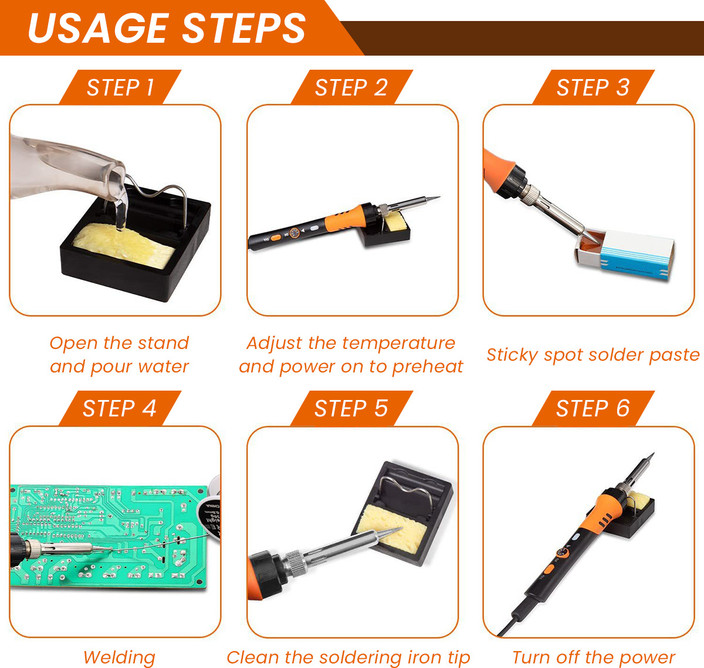 USAGE STEPS

STEP 1

Open the stand and pour water

STEP 2

Adjust the temperature and power on to preheat

STEP 3

Sticky spot solder paste

STEP 4

Welding

STEP 5

Clean the soldering iron tip

STEP 6

Turn off the power