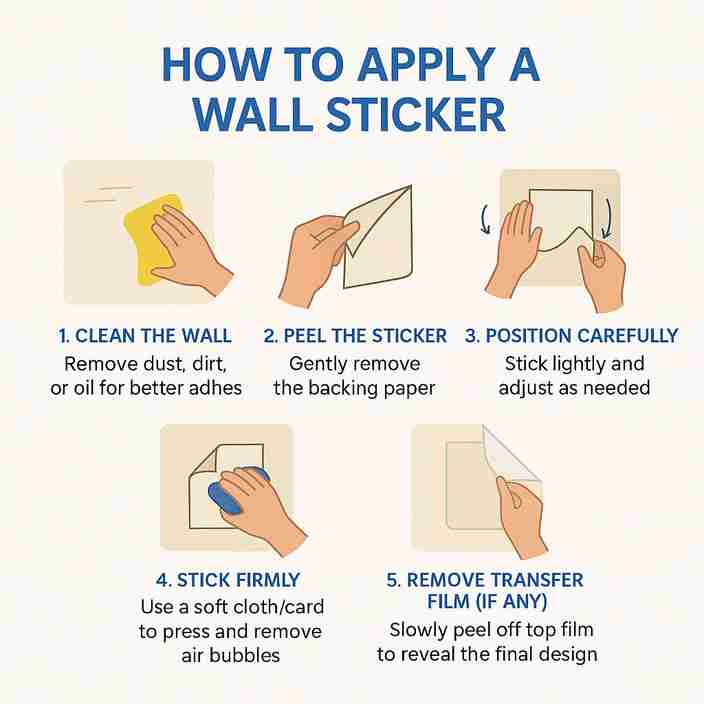 HOW TO APPLY A WALL STICKER

1. CLEAN THE WALL
Remove dust, dirt, or oil for better adhes

2. PEEL THE STICKER
Gently remove the backing paper

3. POSITION CAREFULLY
Stick lightly and adjust as needed

4. STICK FIRMLY
Use a soft cloth/card to press and remove air bubbles

5. REMOVE TRANSFER FILM (IF ANY)
Slowly peel off top film to reveal the final design