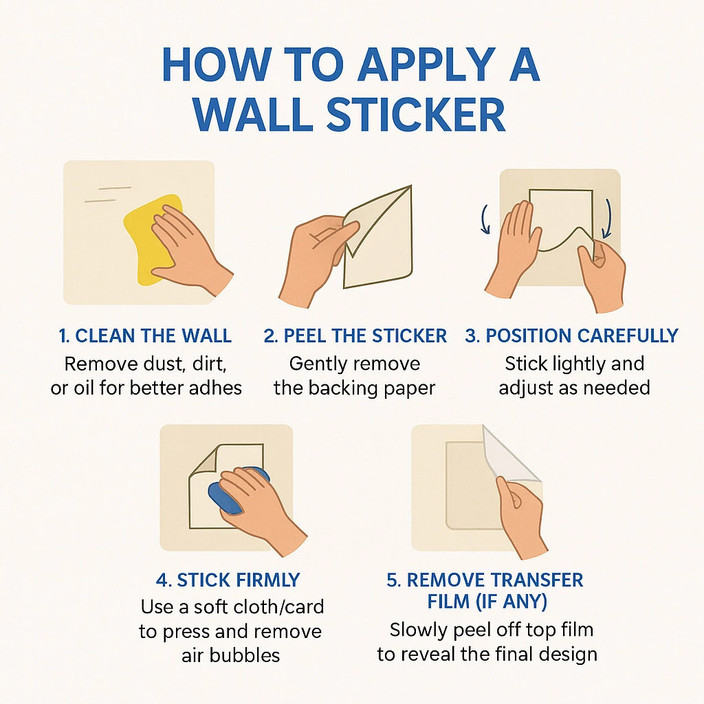 HOW TO APPLY A WALL STICKER

1. CLEAN THE WALL
Remove dust, dirt, or oil for better adhes

2. PEEL THE STICKER
Gently remove the backing paper

3. POSITION CAREFULLY
Stick lightly and adjust as needed

4. STICK FIRMLY
Use a soft cloth/card to press and remove air bubbles

5. REMOVE TRANSFER FILM (IF ANY)
Slowly peel off top film to reveal the final design