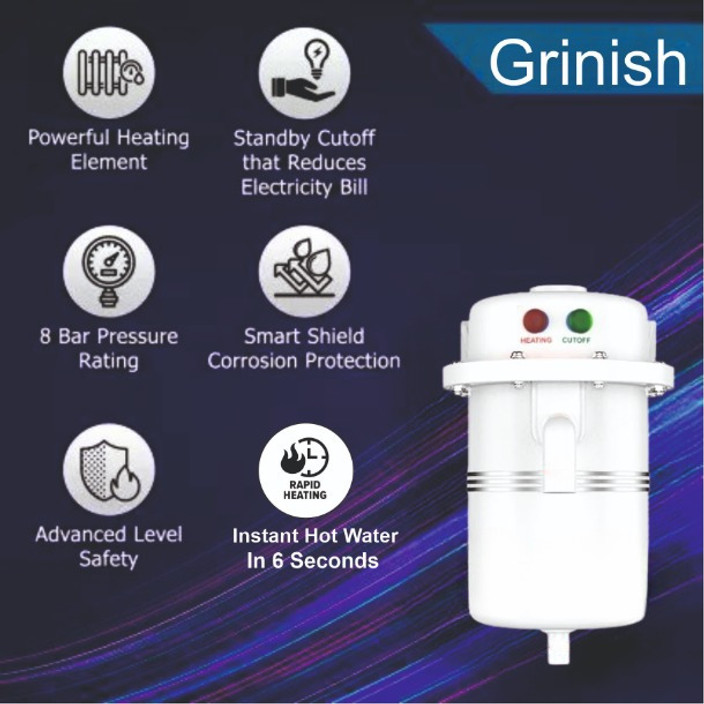 Grinish

Powerful Heating Element

Standby Cutoff that Reduces Electricity Bill

8 Bar Pressure Rating

Smart Shield Corrosion Protection

Advanced Level Safety

RAPID HEATING

Instant Hot Water In 6 Seconds

HEATING CUTOFF