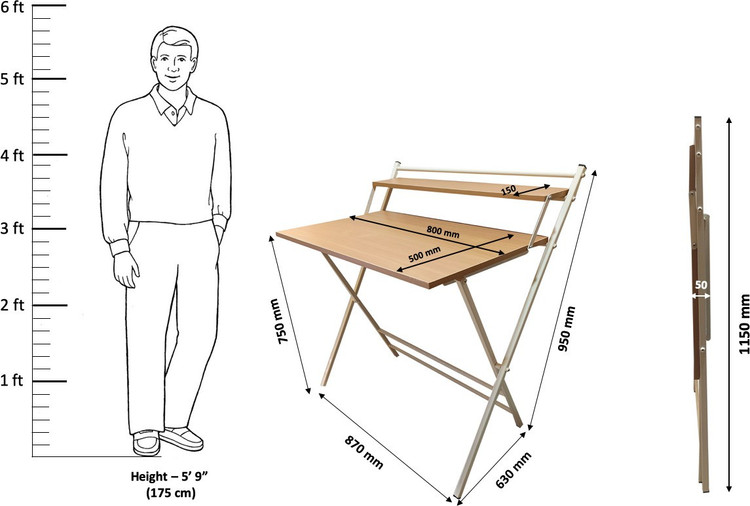 6 ft
5 ft
4 ft
3 ft
2 ft
1 ft

Height – 5' 9"
(175 cm)

150
800 mm
500 mm
750 mm
950 mm
870 mm
630 mm

50
1150 mm