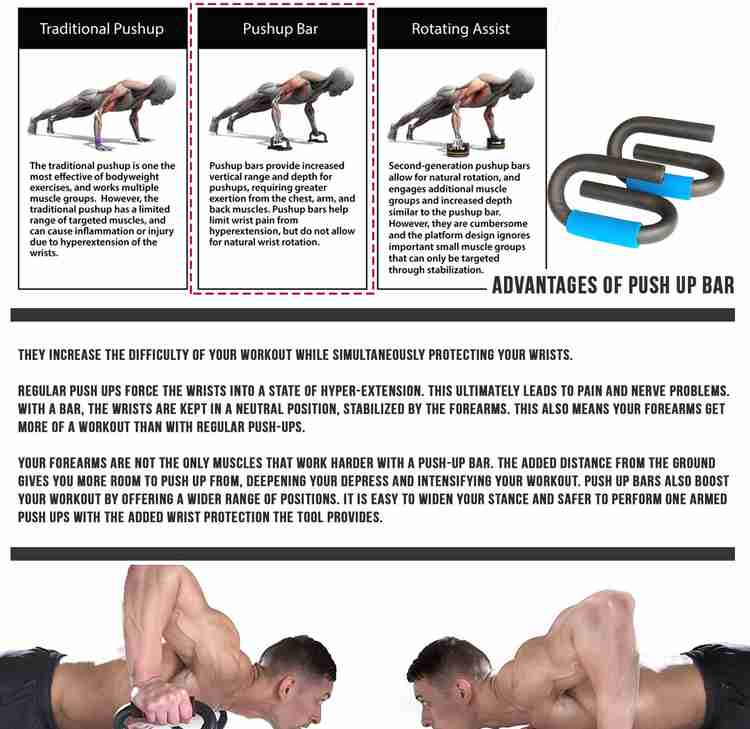 Traditional Pushup

The traditional pushup is one the most effective of bodyweight exercises, and works multiple muscle groups. However, the traditional pushup has a limited range of targeted muscles, and can cause inflammation or injury due to hyperextension of the wrists.

Pushup Bar

Pushup bars provide increased vertical range and depth for pushups, requiring greater exertion from the chest, arm, and back muscles. Pushup bars help limit wrist pain from hyperextension, but do not allow for natural wrist rotation.

Rotating Assist

Second-generation pushup bars allow for natural rotation, and engages additional muscle groups and increased depth similar to the pushup bar. However, they are cumbersome and the platform design ignores important small muscle groups that can only be targeted through stabilization.

ADVANTAGES OF PUSH UP BAR

THEY INCREASE THE DIFFICULTY OF YOUR WORKOUT WHILE SIMULTANEOUSLY PROTECTING YOUR WRISTS.

REGULAR PUSH UPS FORCE THE WRISTS INTO A STATE OF HYPER-EXTENSION. THIS ULTIMATELY LEADS TO PAIN AND NERVE PROBLEMS. WITH A BAR, THE WRISTS ARE KEPT IN A NEUTRAL POSITION, STABILIZED BY THE FOREARMS. THIS ALSO MEANS YOUR FOREARMS GET MORE OF A WORKOUT THAN WITH REGULAR PUSH-UPS.

YOUR FOREARMS ARE NOT THE ONLY MUSCLES THAT WORK HARDER WITH A PUSH-UP BAR. THE ADDED DISTANCE FROM THE GROUND GIVES YOU MORE ROOM TO PUSH UP FROM, DEEPENING YOUR DEPRESS AND INTENSIFYING YOUR WORKOUT. PUSH UP BARS ALSO BOOST YOUR WORKOUT BY OFFERING A WIDER RANGE OF POSITIONS. IT IS EASY TO WIDEN YOUR STANCE AND SAFER TO PERFORM ONE ARMED PUSH UPS WITH THE ADDED WRIST PROTECTION THE TOOL PROVIDES.