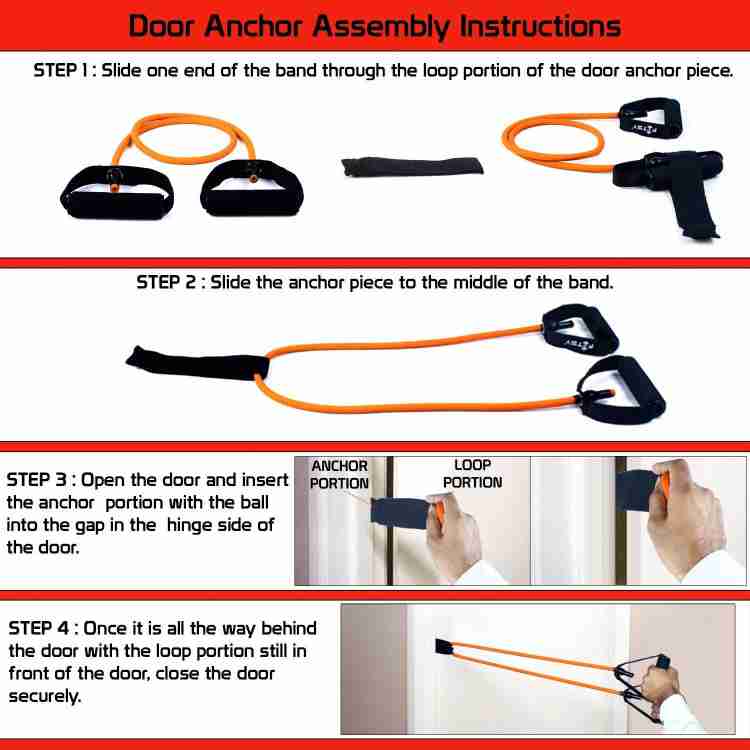 Door Anchor Assembly Instructions

STEP 1 : Slide one end of the band through the loop portion of the door anchor piece.

STEP 2 : Slide the anchor piece to the middle of the band.

STEP 3 : Open the door and insert the anchor portion with the ball into the gap in the hinge side of the door.

ANCHOR PORTION

LOOP PORTION

STEP 4 : Once it is all the way behind the door with the loop portion still in front of the door, close the door securely.