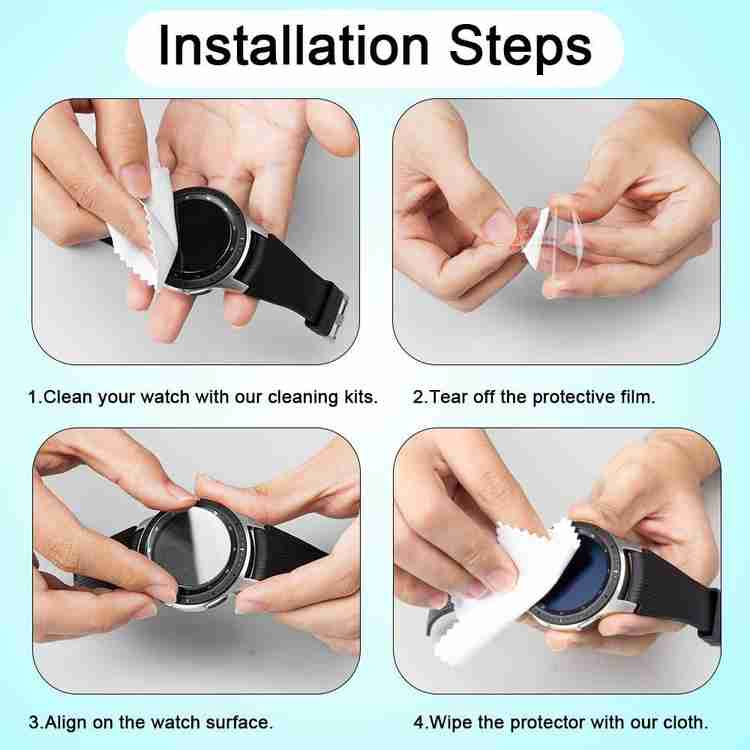 Installation Steps

1.Clean your watch with our cleaning kits.

2.Tear off the protective film.

3.Align on the watch surface.

4.Wipe the protector with our cloth.