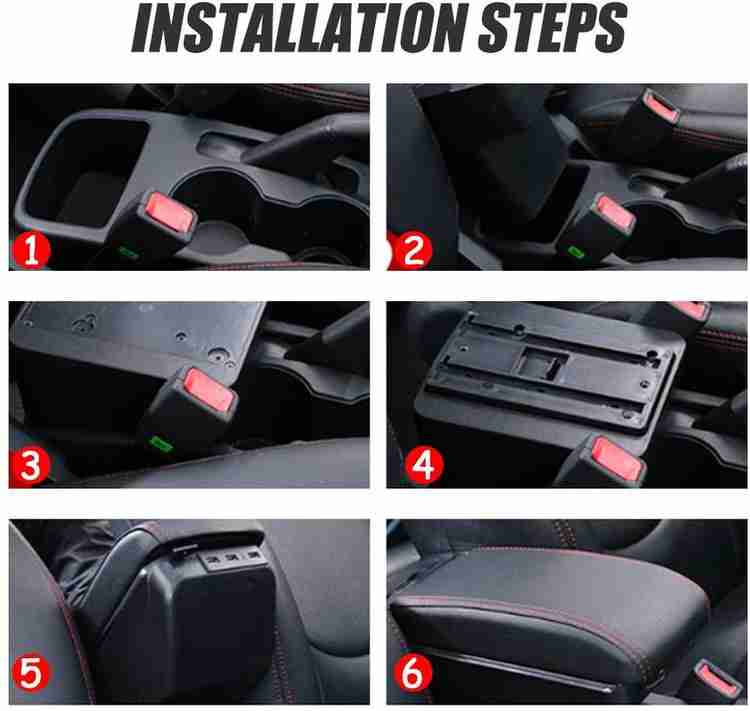 INSTALLATION STEPS

1

2

3

4

5

6