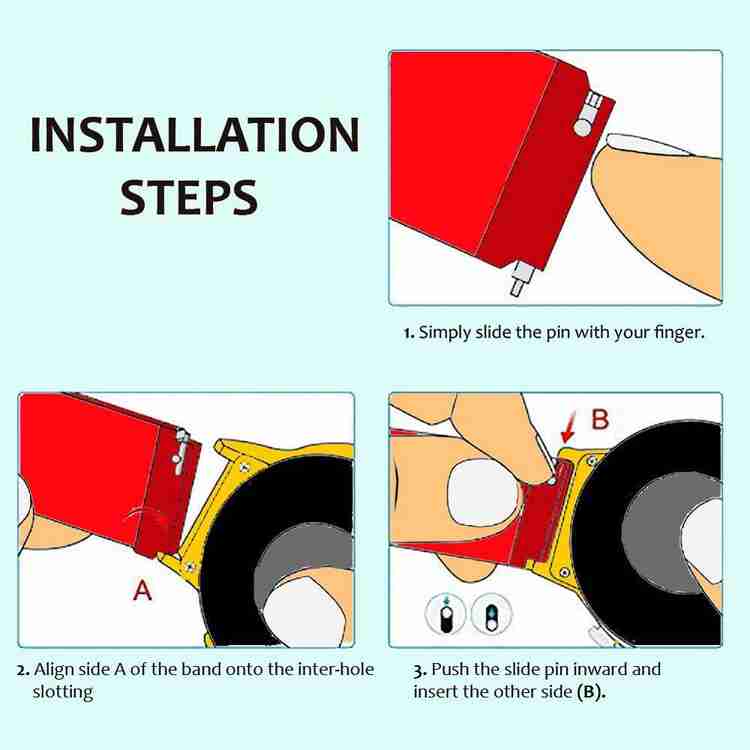 INSTALLATION STEPS

1. Simply slide the pin with your finger.

A

2. Align side A of the band onto the inter-hole slotting

B

3. Push the slide pin inward and insert the other side (B).