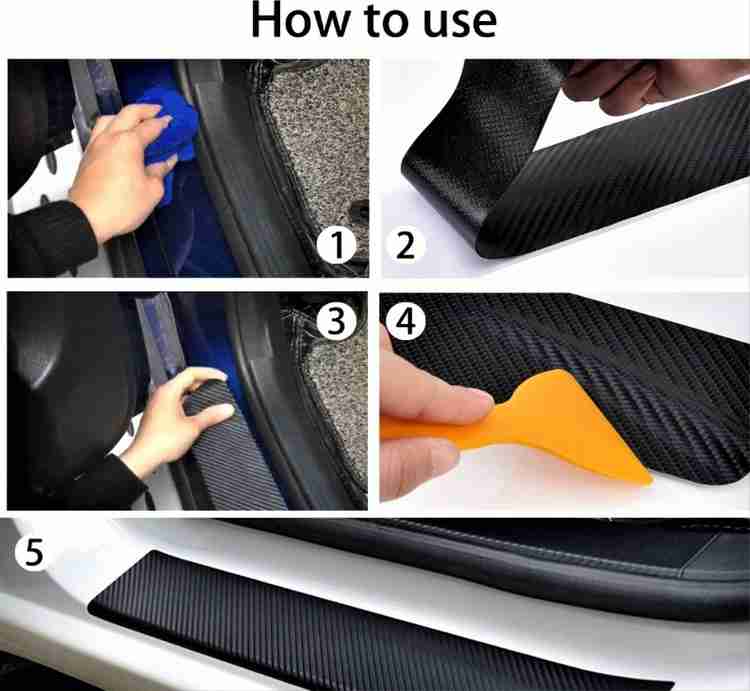 How to use

1

2

3

4

5